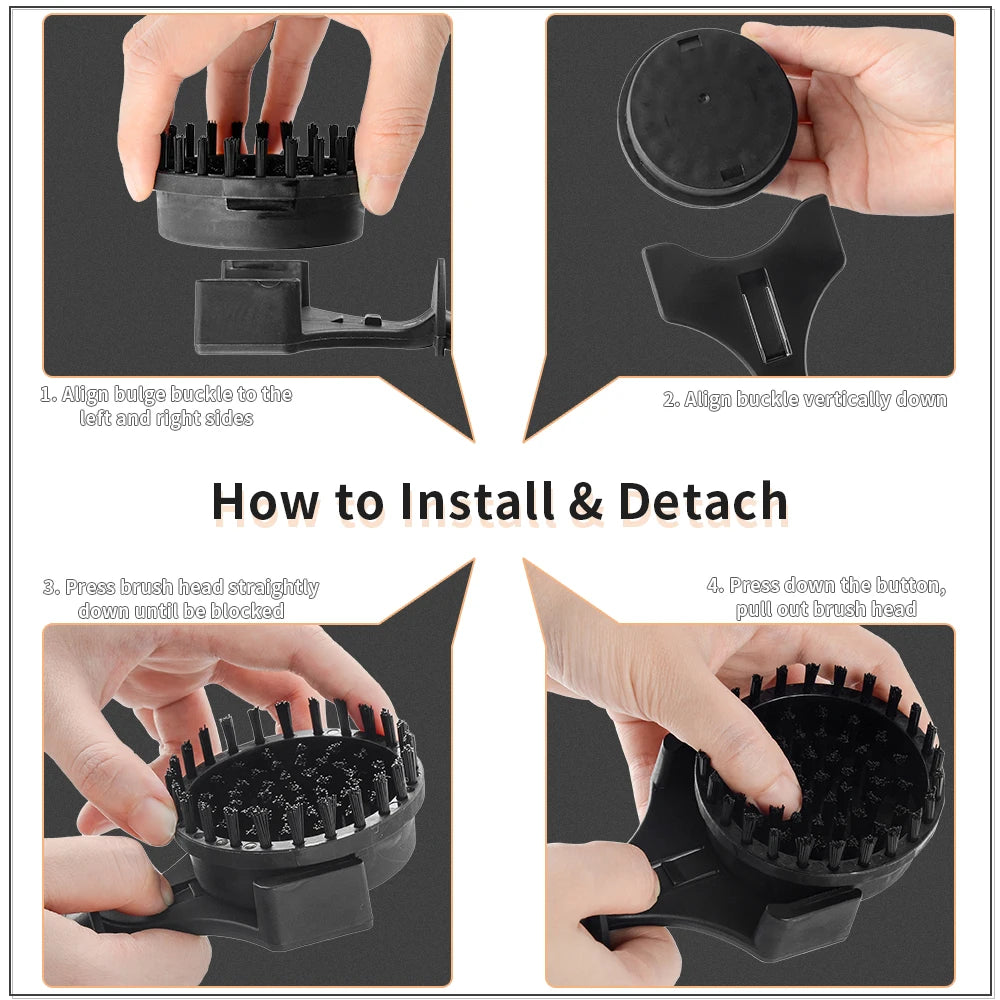 1. Align bulge buckle to the left and right sides

2. Align buckle vertically down

How to Install & Detach

3. Press brush head straightly down until be blocked

4. Press down the button, pull out brush head